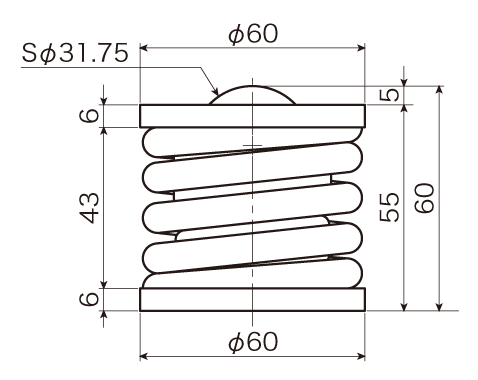 $\phi 60$
$S\phi 31.75$
6
5
43
55
60
6
$\phi 60$